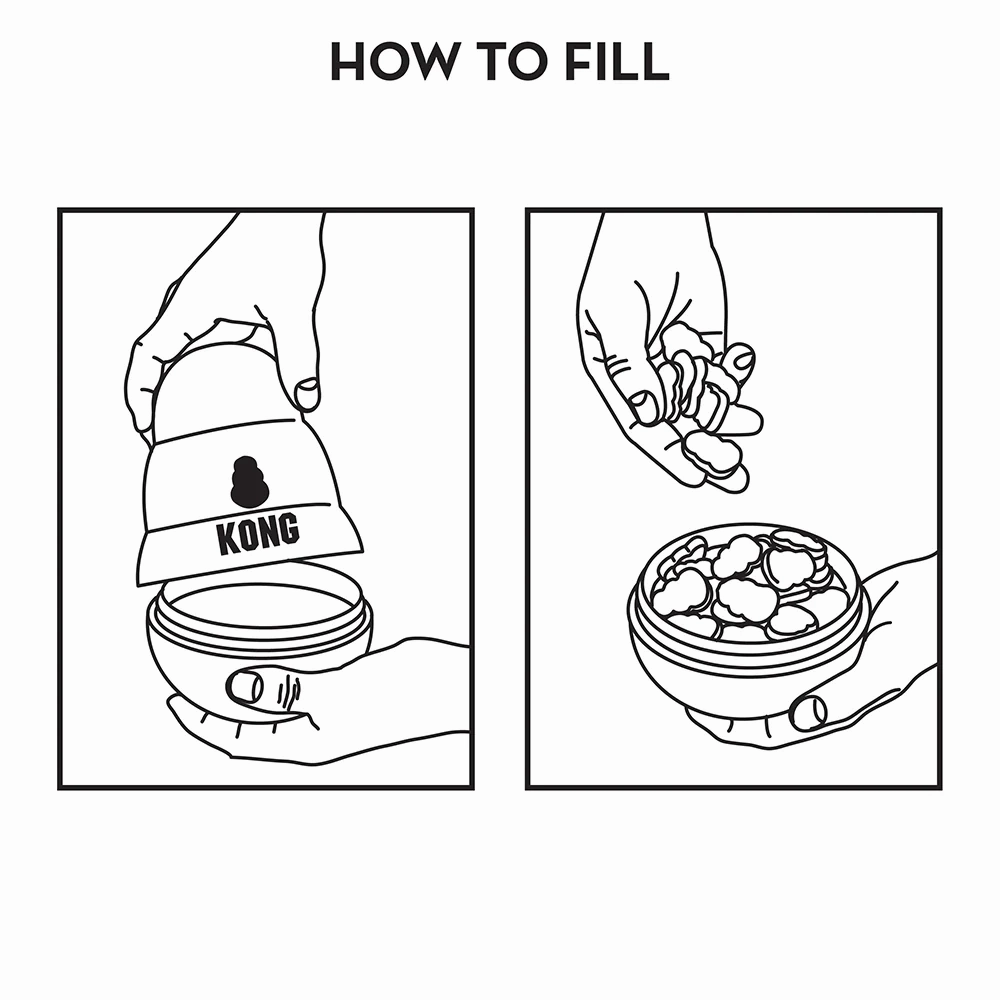 HOW TO FILL

KONG